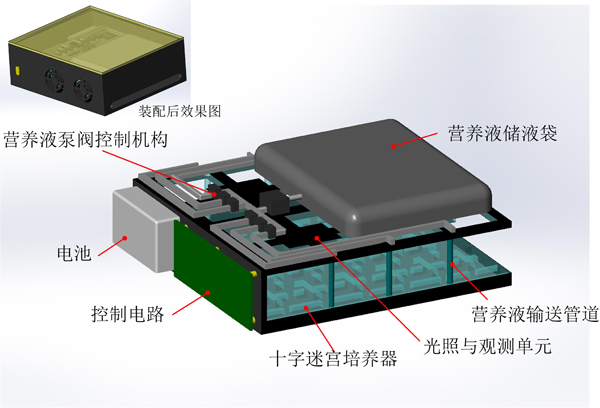 装配后效果图

营养液泵阀控制机构

营养液储液袋

电池

控制电路

营养液输送管道

光照与观测单元

十字迷宫培养器